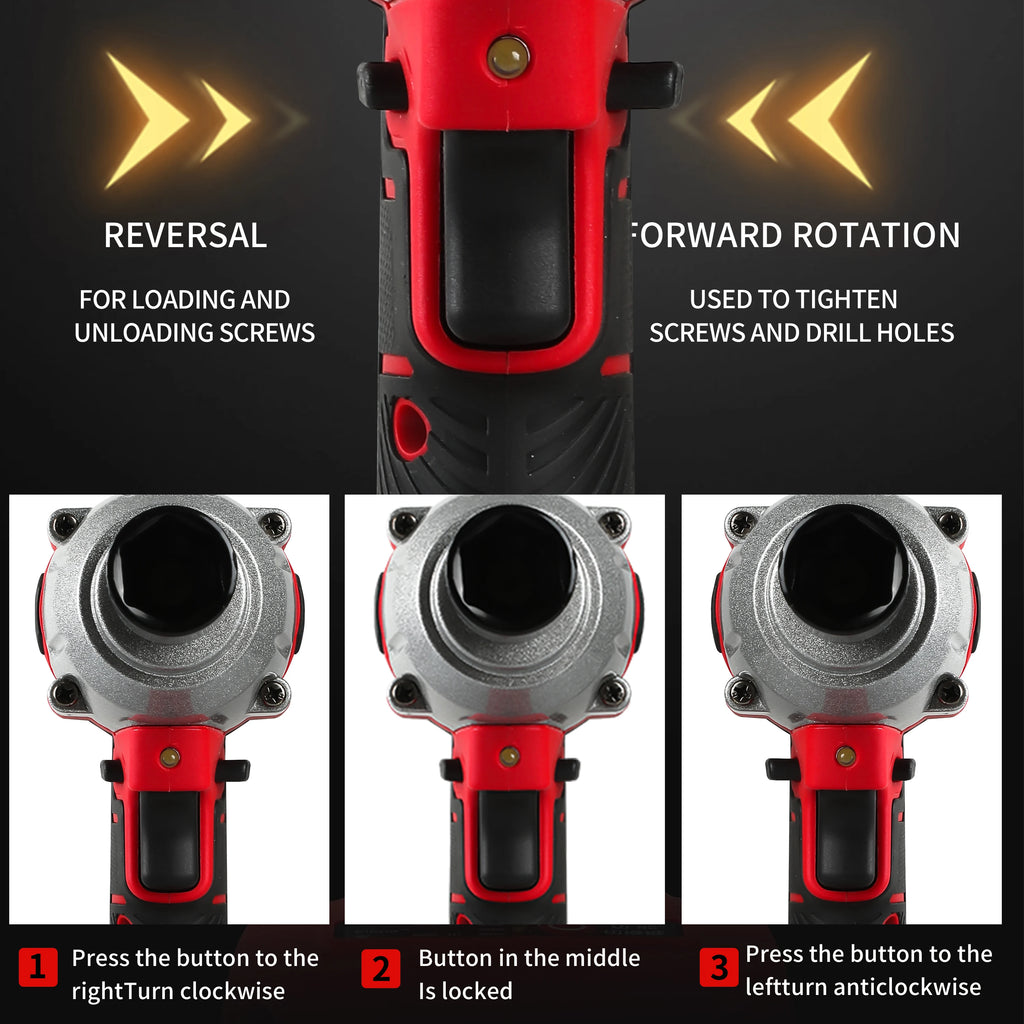 REVERSAL

FOR LOADING AND UNLOADING SCREWS

FORWARD ROTATION

USED TO TIGHTEN SCREWS AND DRILL HOLES

1 Press the button to the rightTurn clockwise

2 Button in the middle Is locked

3 Press the button to the leftturn anticlockwise