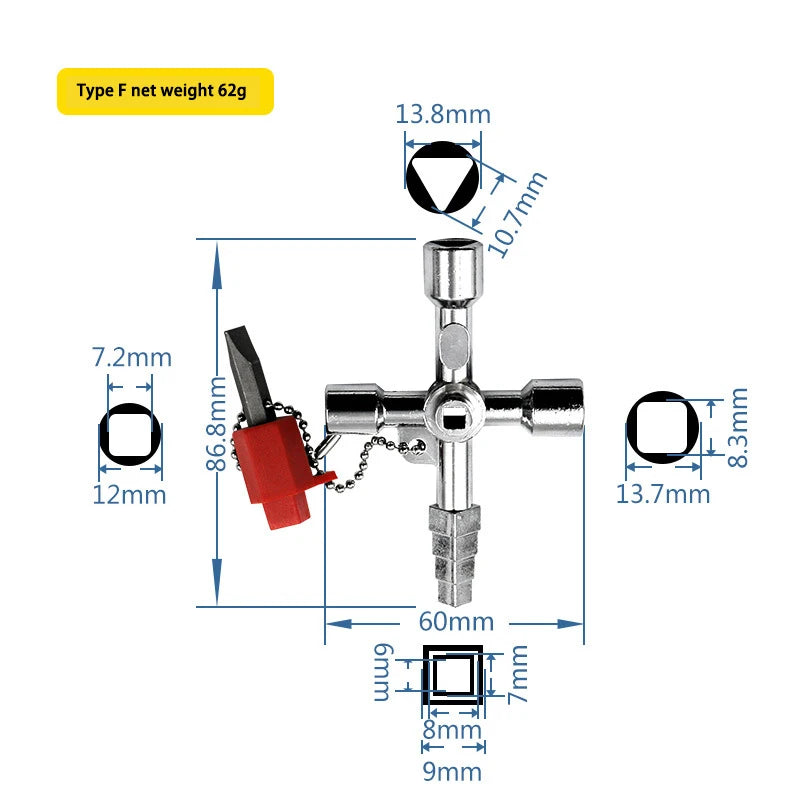 Type F net weight 62g

13.8mm

10.7mm

7.2mm

12mm

86.8mm

8.3mm

13.7mm

60mm

6mm

7mm

8mm

9mm