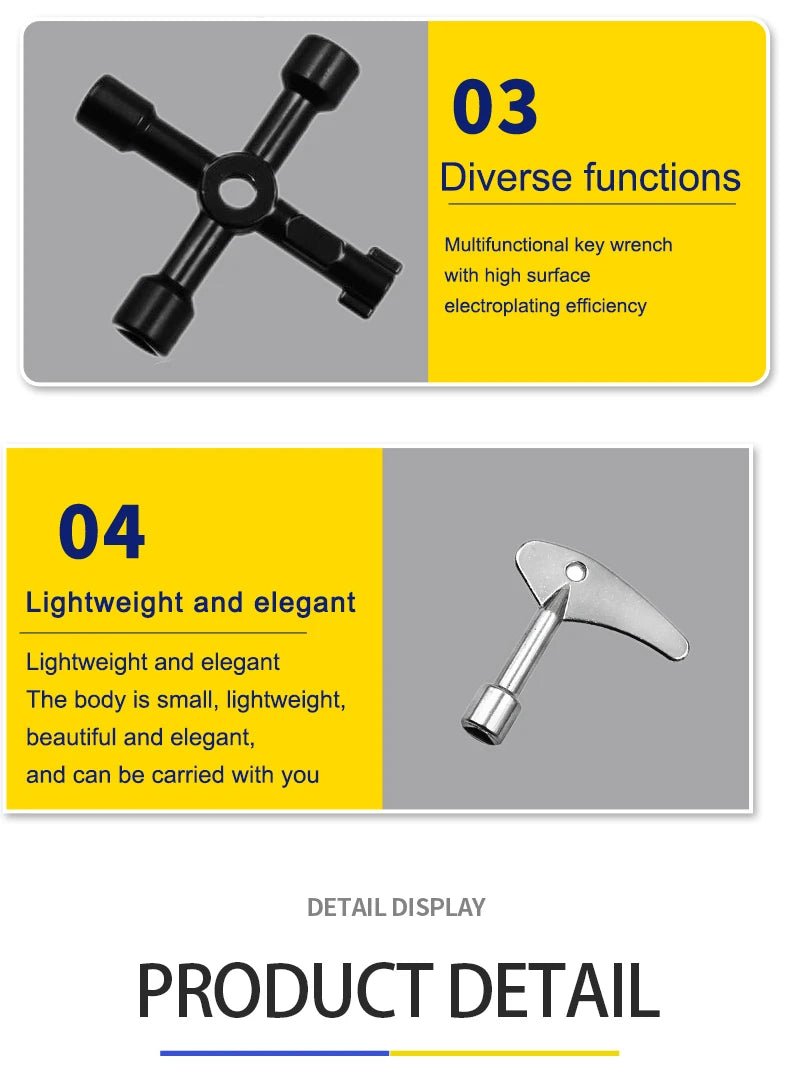 03

Diverse functions

Multifunctional key wrench
with high surface
electroplating efficiency

04

Lightweight and elegant

Lightweight and elegant
The body is small, lightweight,
beautiful and elegant,
and can be carried with you

DETAIL DISPLAY

PRODUCT DETAIL