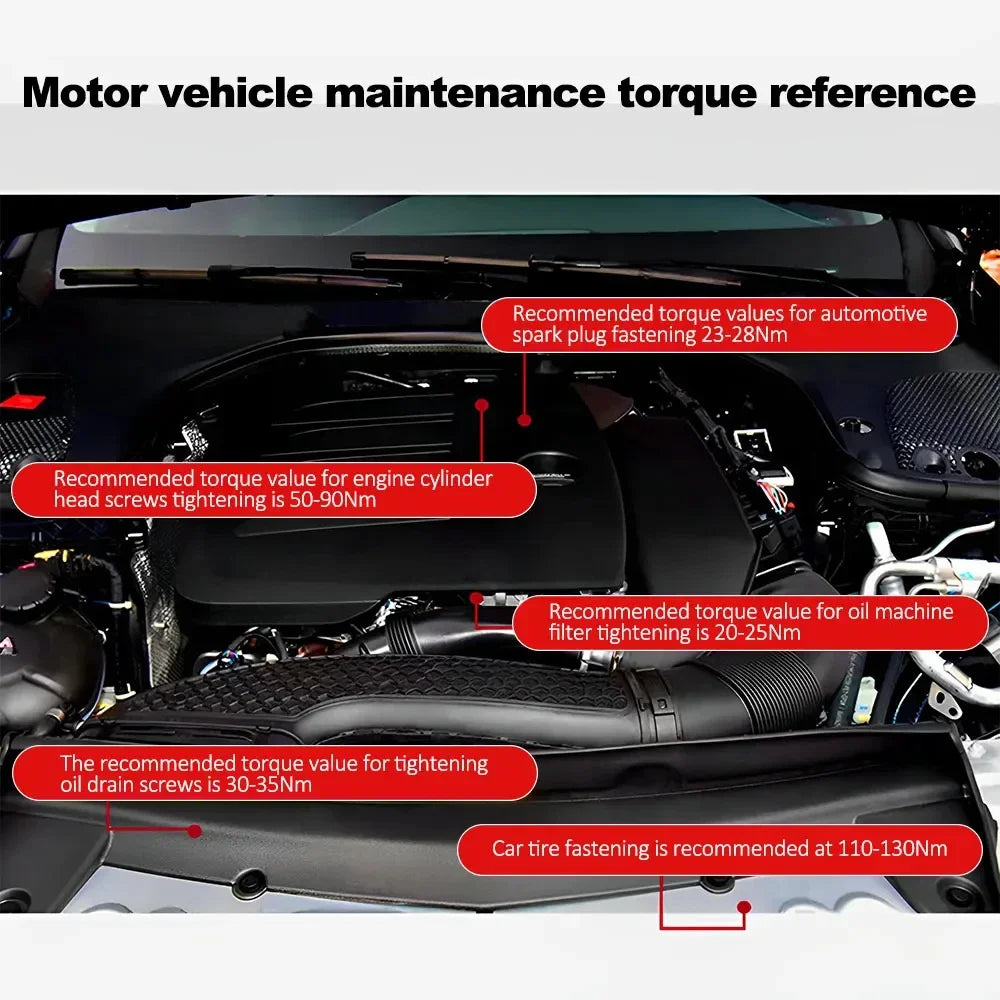 Motor vehicle maintenance torque reference

Recommended torque values for automotive spark plug fastening 23-28Nm

Recommended torque value for engine cylinder head screws tightening is 50-90Nm

Recommended torque value for oil machine filter tightening is 20-25Nm

The recommended torque value for tightening oil drain screws is 30-35Nm

Car tire fastening is recommended at 110-130Nm