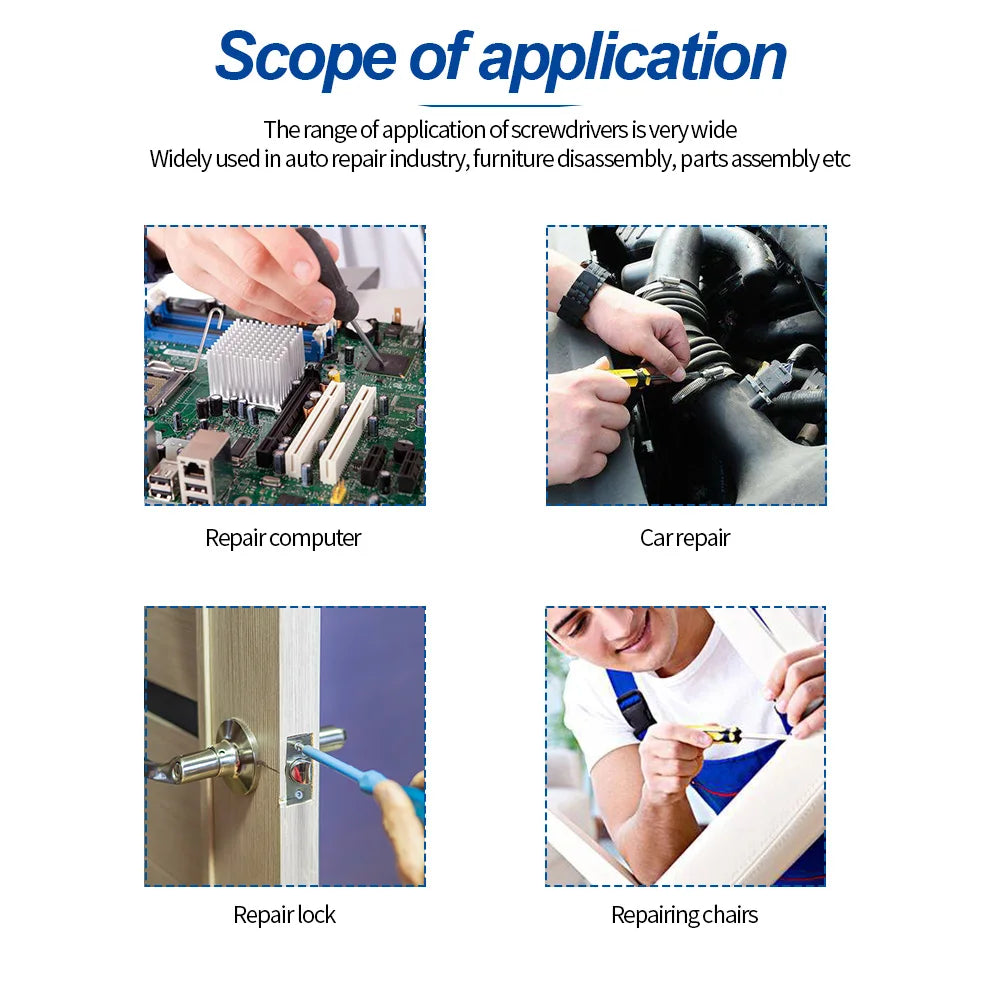 Scope of application

The range of application of screwdrivers is very wide
Widely used in auto repair industry, furniture disassembly, parts assembly etc

Repair computer

Car repair

Repair lock

Repairing chairs