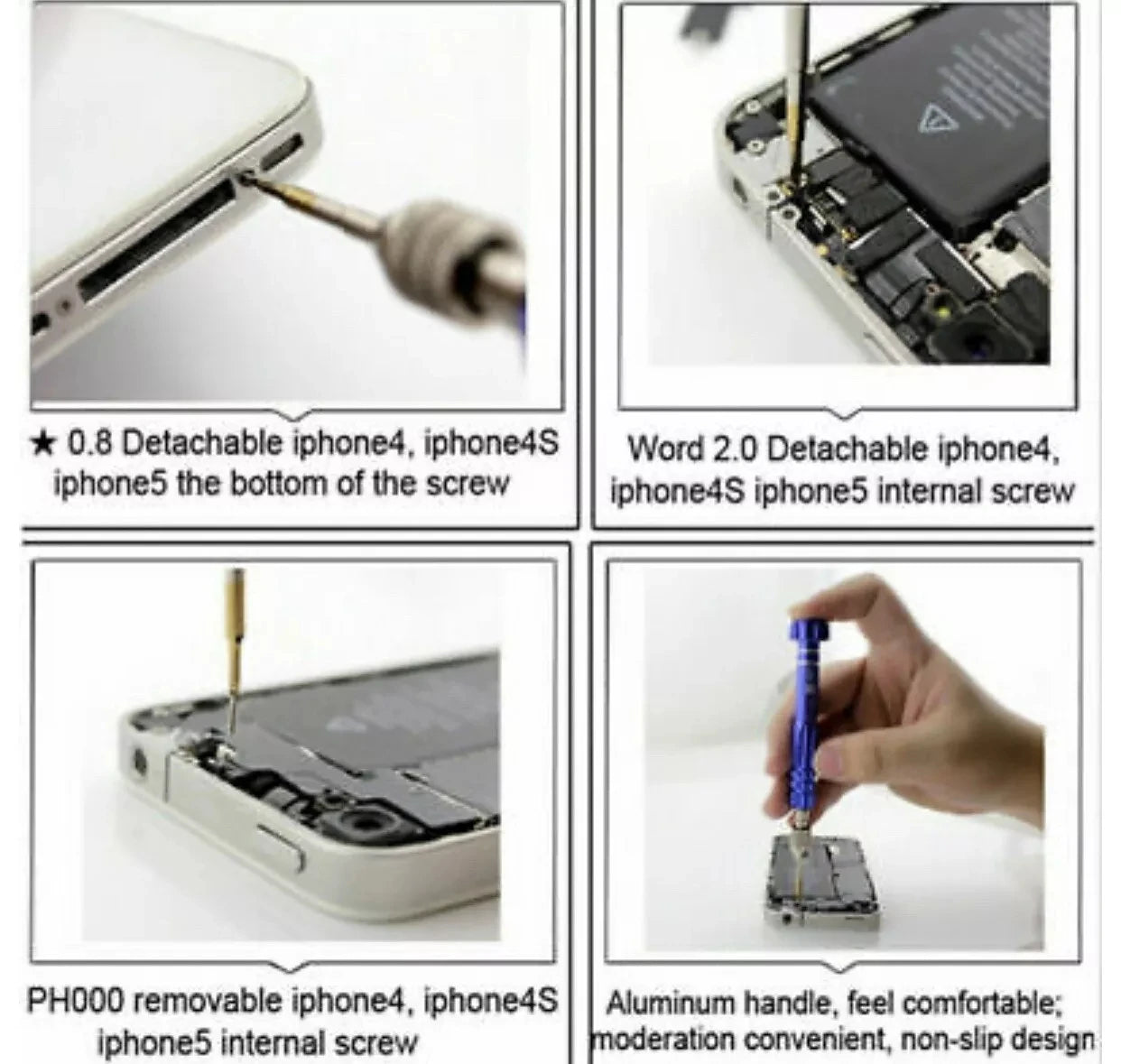 ★ 0.8 Detachable iphone4, iphone4S iphone5 the bottom of the screw

Word 2.0 Detachable iphone4, iphone4S iphone5 internal screw

PH000 removable iphone4, iphone4S iphone5 internal screw

Aluminum handle, feel comfortable; moderation convenient, non-slip design